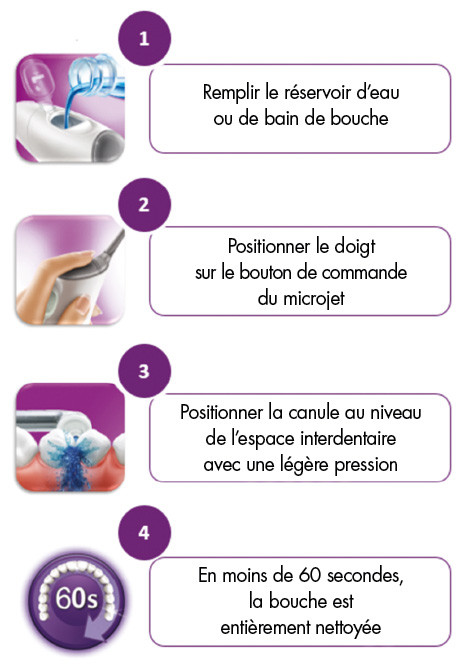 1

Remplir le réservoir d'eau ou de bain de bouche

2

Positionner le doigt sur le bouton de commande du microjet

3

Positionner la canule au niveau de l'espace interdentaire avec une légère pression

4

60s

En moins de 60 secondes, la bouche est entièrement nettoyée