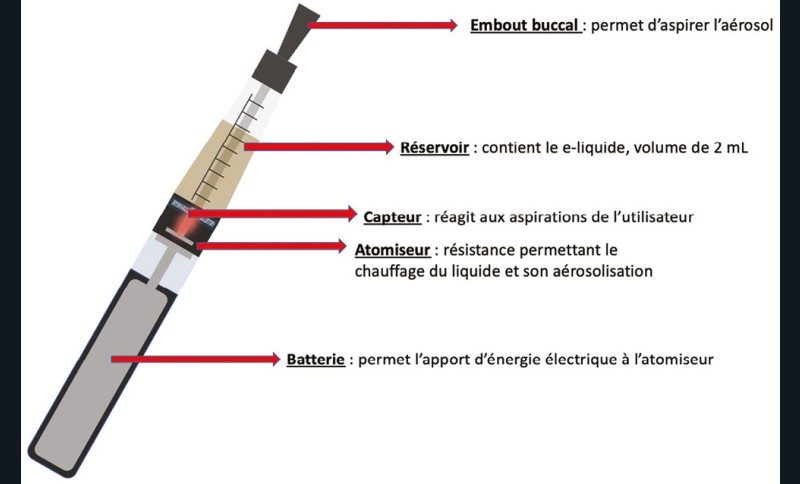 Embout buccal : permet d'aspirer l'aérosol

Réservoir : contient le e-liquide, volume de 2 mL

Capteur : réagit aux aspirations de l'utilisateur

Atomiseur : résistance permettant le chauffage du liquide et son aérosolisation

Batterie : permet l'apport d'énergie électrique à l'atomiseur