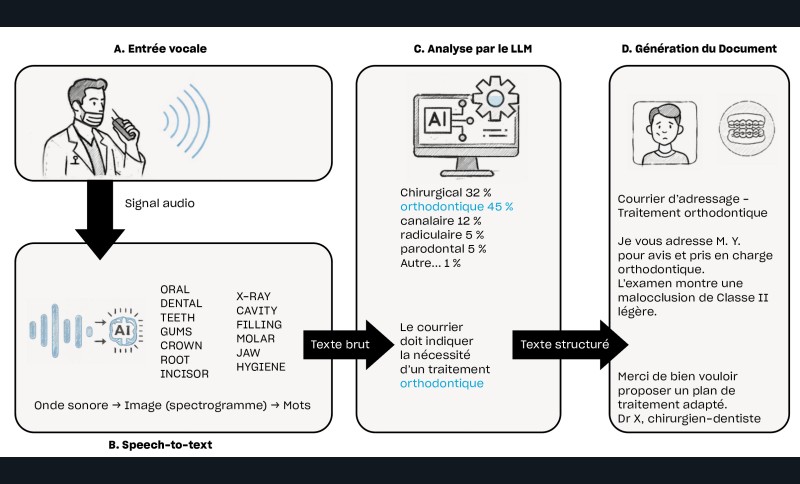 A. Entrée vocale

Signal audio

AI

ORAL
DENTAL
TEETH
GUMS
CROWN
ROOT
INCISOR

X-RAY
CAVITY
FILLING
MOLAR
JAW
HYGIENE

Onde sonore → Image (spectrogramme) → Mots

B. Speech-to-text

Texte brut

C. Analyse par le LLM

AI

Chirurgical 32 %
orthodontique 45 %
canalaire 12 %
radiculaire 5 %
parodontal 5 %
Autre... 1 %

Le courrier doit indiquer la nécessité d'un traitement orthodontique

Texte structuré

D. Génération du Document

Courrier d'adressage - Traitement orthodontique

Je vous adresse M. Y. pour avis et pris en charge orthodontique.
L'examen montre une malocclusion de Classe II légère.

Merci de bien vouloir proposer un plan de traitement adapté.
Dr X, chirurgien-dentiste