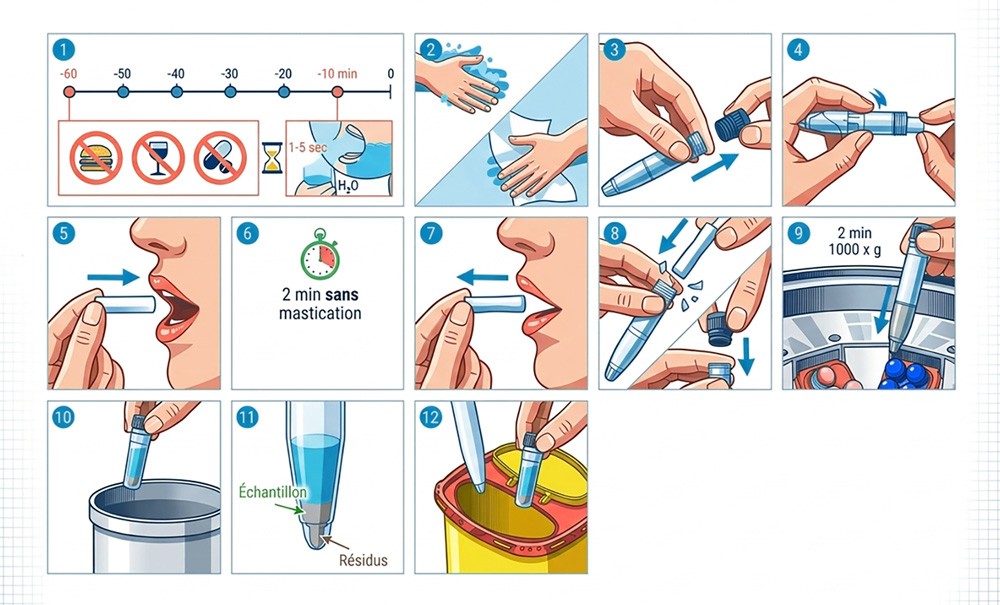 1
-60 -50 -40 -30 -20 -10 min 0
1-5 sec
$H_2O$

2

3

4

5

6
2 min **sans** mastication

7

8

9
2 min
1000 x g

10

11
Échantillon
Résidus

12